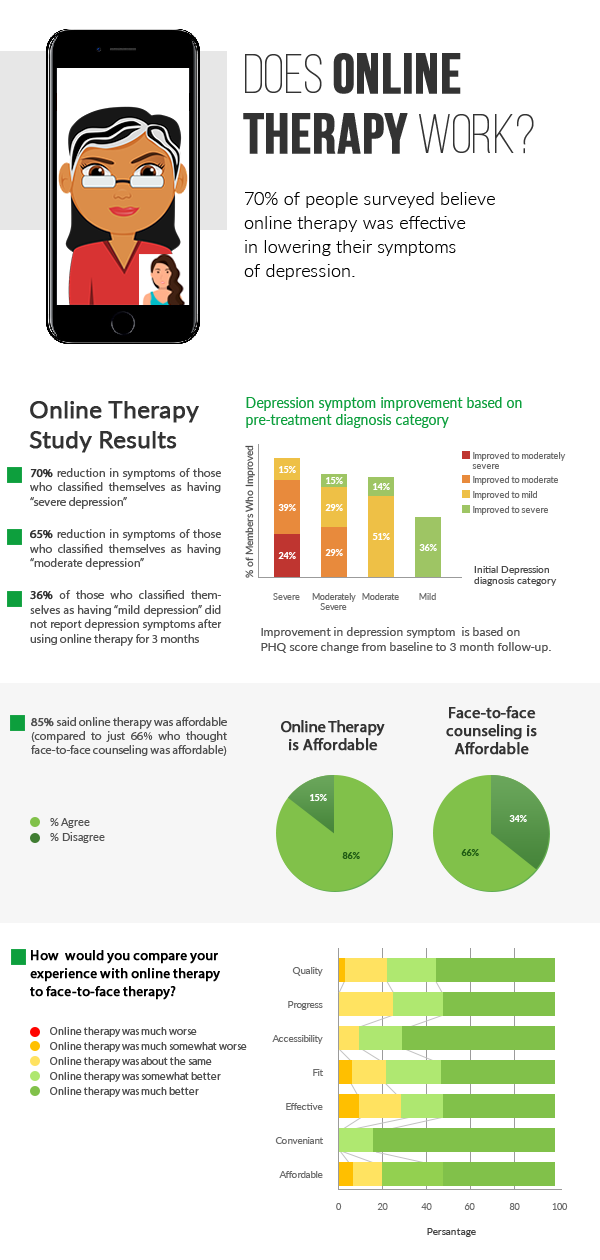 DOES ONLINE THERAPY WORK?

70% of people surveyed believe online therapy was effective in lowering their symptoms of depression.

Online Therapy Study Results

70% reduction in symptoms of those who classified themselves as having "severe depression"

65% reduction in symptoms of those who classified themselves as having "moderate depression"

36% of those who classified themselves as having "mild depression" did not report depression symptoms after using online therapy for 3 months

Depression symptom improvement based on pre-treatment diagnosis category

% of Members Who Improved

15%
39%
24%
15%
29%
29%
14%
51%
36%

Severe
Moderately Severe
Moderate
Mild

Improved to moderately severe
Improved to moderate
Improved to mild
Improved to severe

Initial Depression diagnosis category

Improvement in depression symptom is based on PHQ score change from baseline to 3 month follow-up.

85% said online therapy was affordable (compared to just 66% who thought face-to-face counseling was affordable)

% Agree
% Disagree

Online Therapy is Affordable

15%
86%

Face-to-face counseling is Affordable

34%
66%

How would you compare your experience with online therapy to face-to-face therapy?

Online therapy was much worse
Online therapy was much somewhat worse
Online therapy was about the same
Online therapy was somewhat better
Online therapy was much better

Quality
Progress
Accessibility
Fit
Effective
Conveniant
Affordable

0
20
40
60
80
100

Persantage